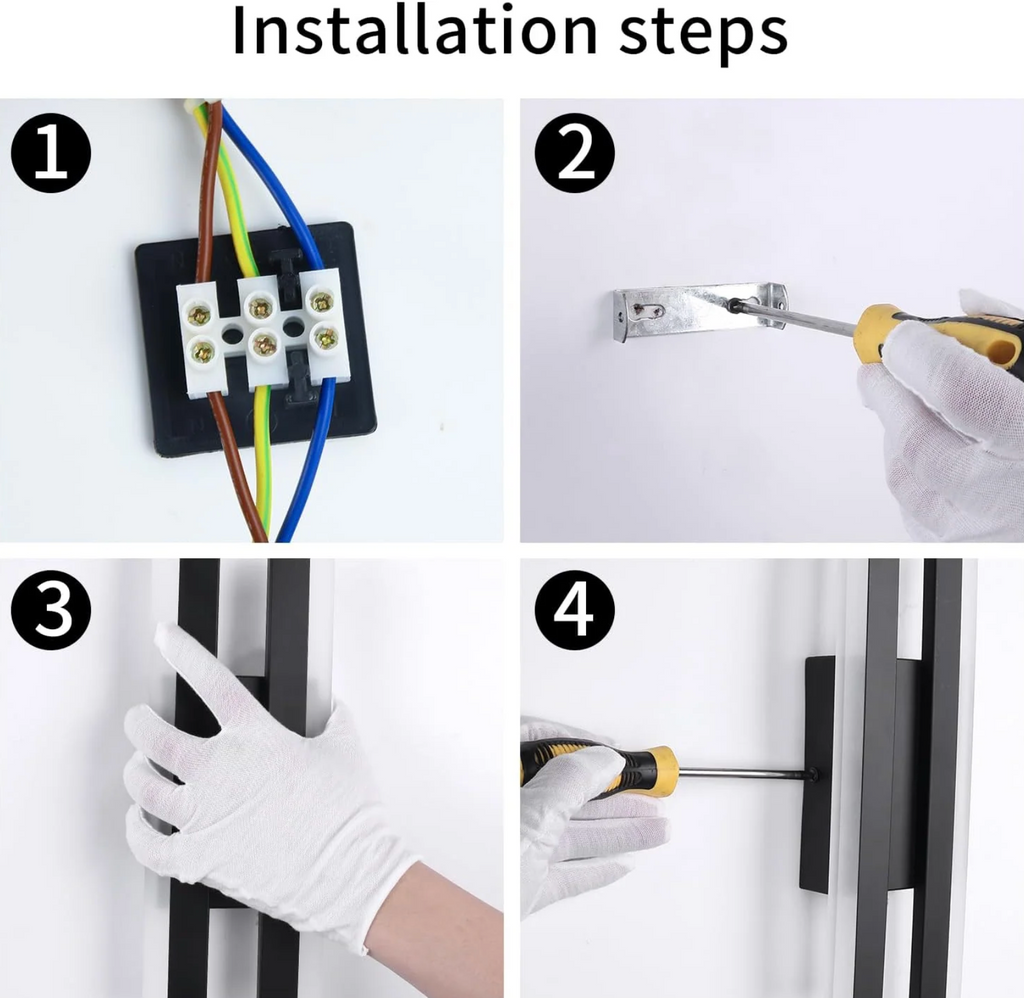 Installation steps

1

2

3

4