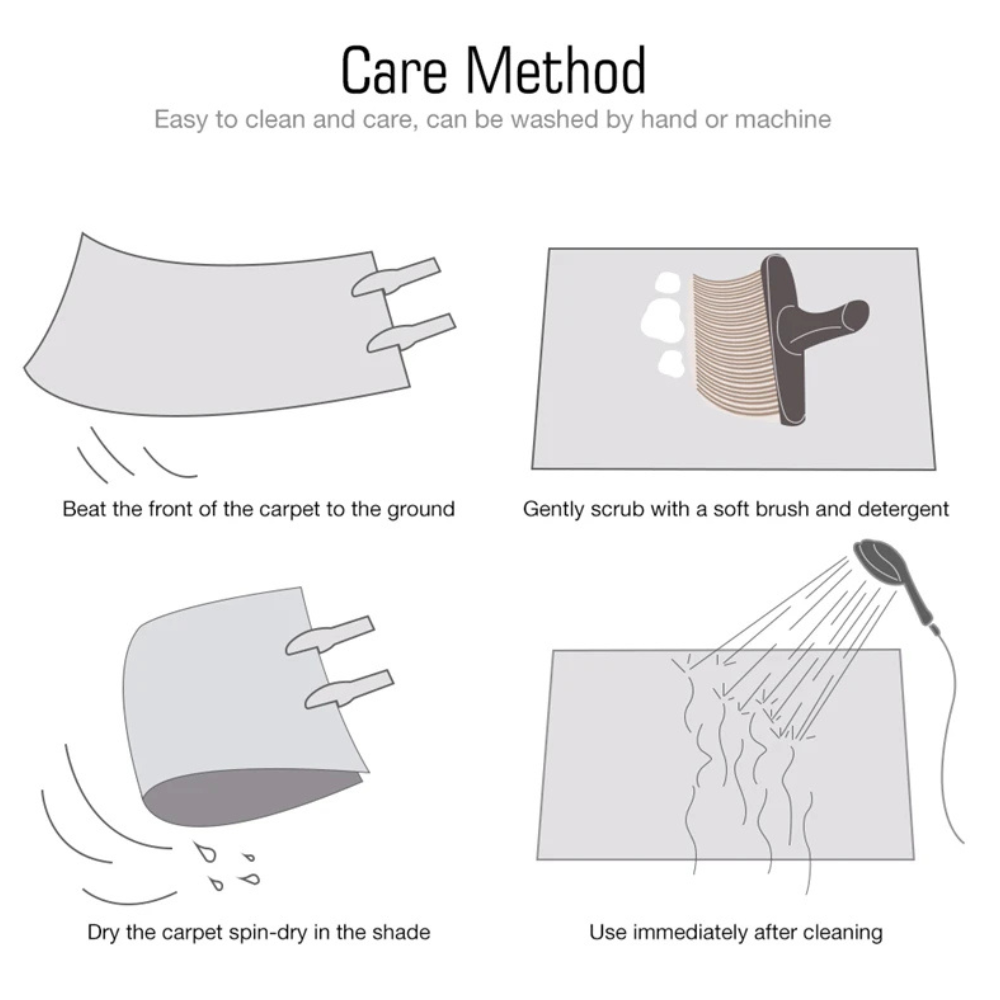 Care Method

Easy to clean and care, can be washed by hand or machine

Beat the front of the carpet to the ground

Gently scrub with a soft brush and detergent

Dry the carpet spin-dry in the shade

Use immediately after cleaning